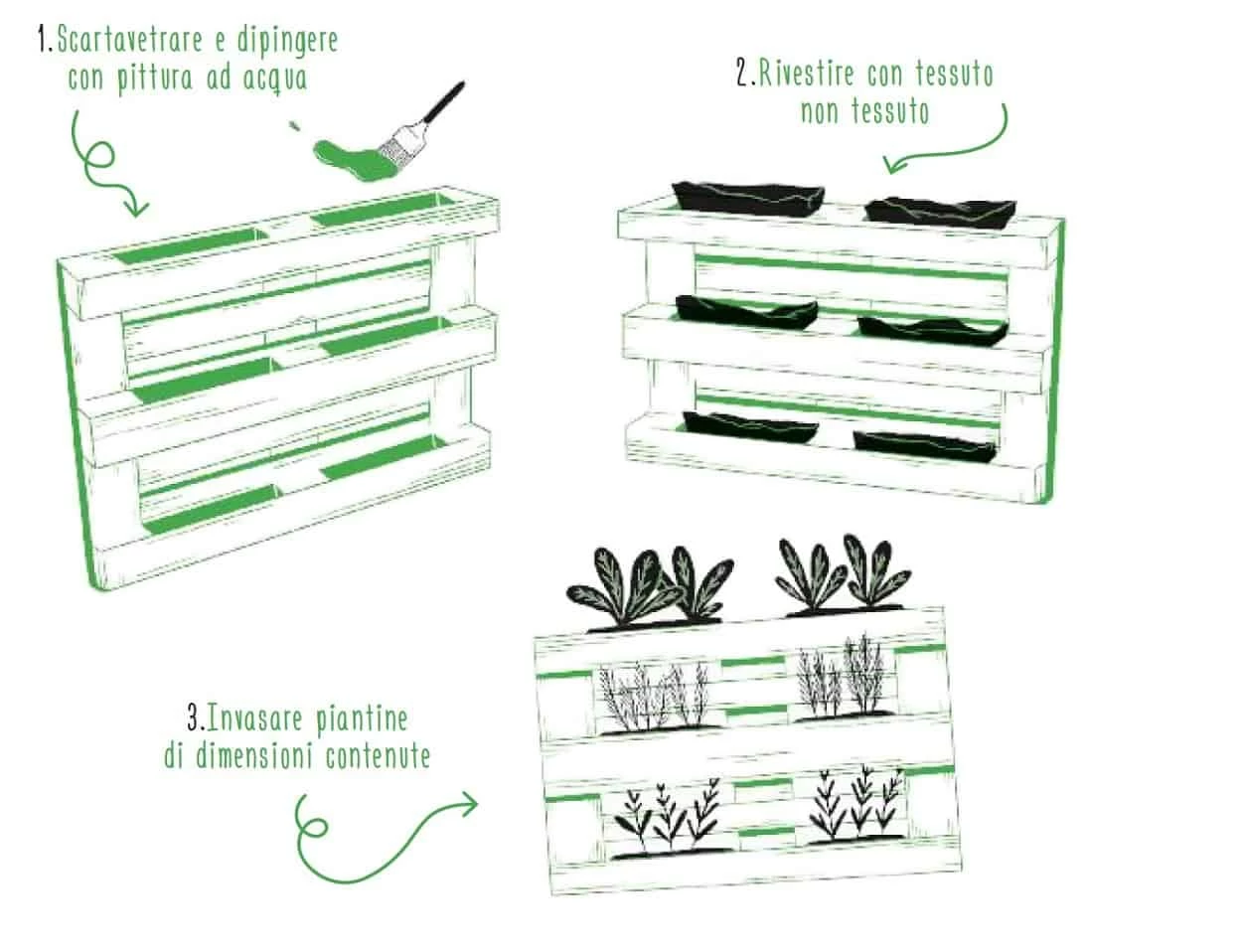 1.Scartavetrare e dipingere con pittura ad acqua

2.Rivestire con tessuto non tessuto

3.Invasare piantine di dimensioni contenute